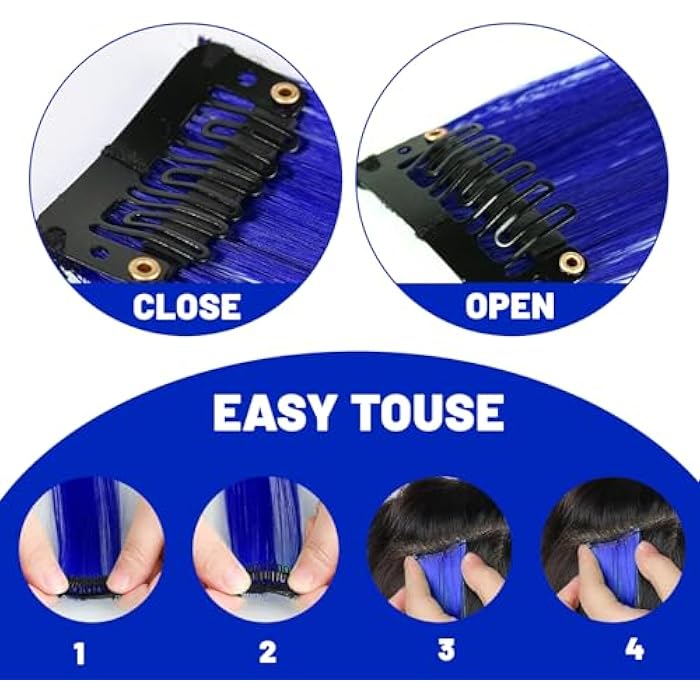 CLOSE

OPEN

EASY TOUSE

1

2

3

4